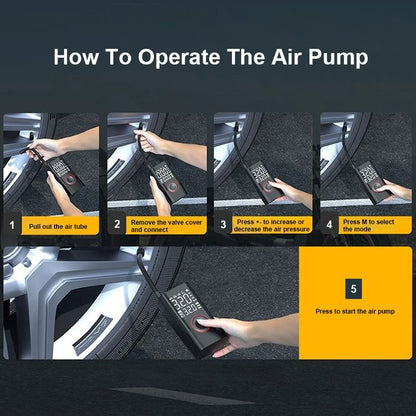 How To Operate The Air Pump

1 Pull out the air tube

2 Remove the valve cover and connect

3 Press +- to increase or decrease the air pressure

4 Press M to select the mode

320
320

5

Press to start the air pump